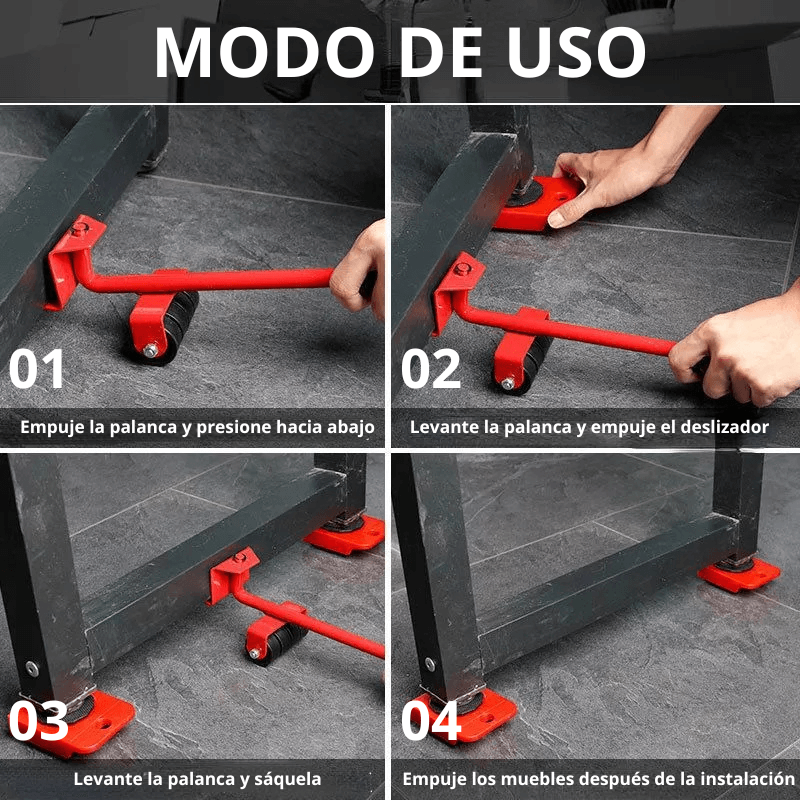 MODO DE USO

01

Empuje la palanca y presione hacia abajo

02

Levante la palanca y empuje el deslizador

03

Levante la palanca y sáquela

04

Empuje los muebles después de la instalación